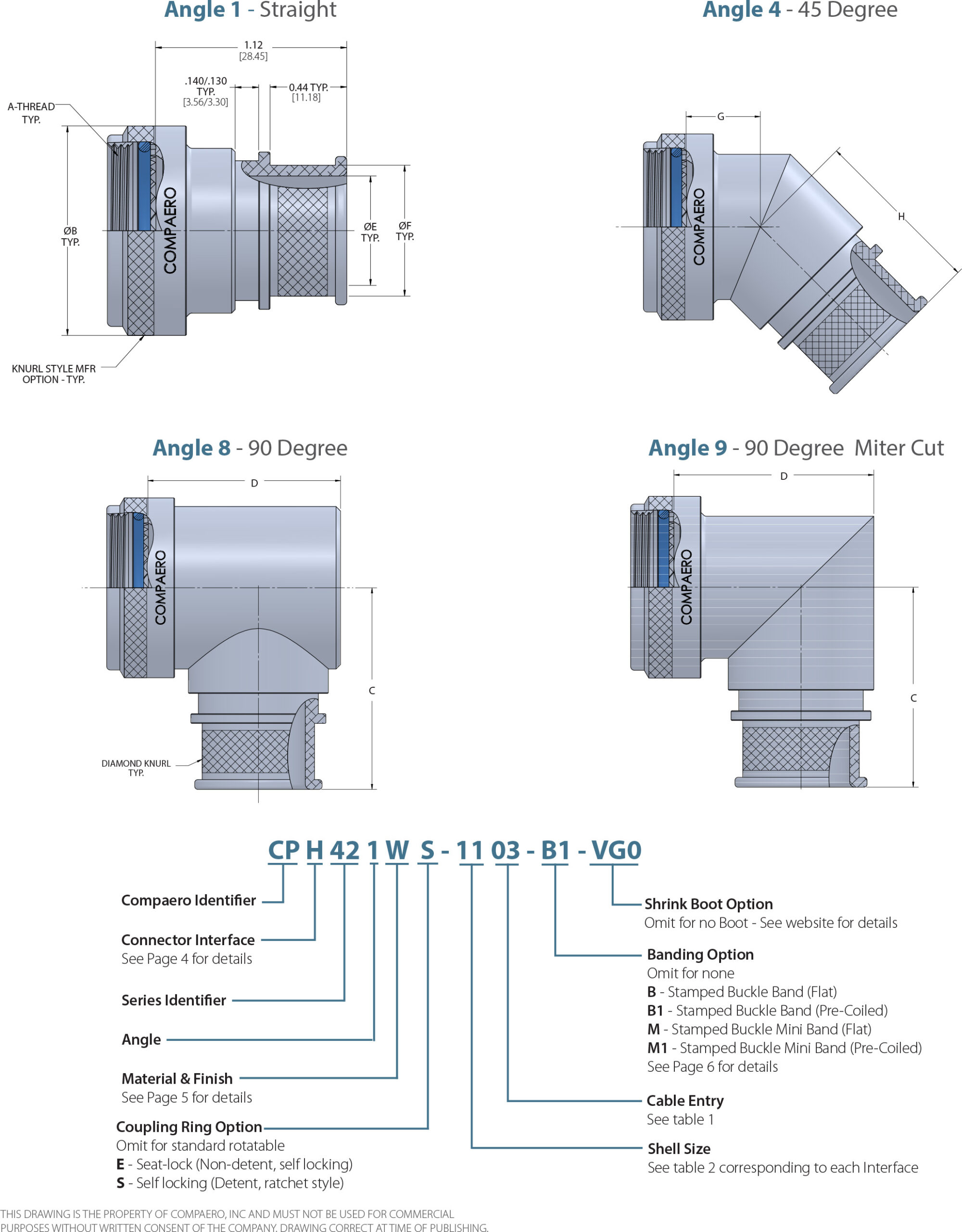 Angle 1 - Straight

1.12
[28.45]

.140/.130
TYP.
[3.56/3.30]

0.44 TYP.
[11.18]

A-THREAD
TYP.

ØB
TYP.

COMPAERO

ØE
TYP.

ØF
TYP.

KNURL STYLE MFR
OPTION - TYP.

Angle 4 - 45 Degree

G

H

COMPAERO

Angle 8 - 90 Degree

D

COMPAERO

C

DIAMOND KNURL
TYP.

Angle 9 - 90 Degree Miter Cut

D

COMPAERO

C

CP H 42 1 W S - 11 03 - B1 - VG0

Compaero Identifier

Connector Interface
See Page 4 for details

Series Identifier

Angle

Material & Finish
See Page 5 for details

Coupling Ring Option
Omit for standard rotatable
E - Seat-lock (Non-detent, self locking)
S - Self locking (Detent, ratchet style)

Shrink Boot Option
Omit for no Boot - See website for details

Banding Option
Omit for none
B - Stamped Buckle Band (Flat)
B1 - Stamped Buckle Band (Pre-Coiled)
M - Stamped Buckle Mini Band (Flat)
M1 - Stamped Buckle Mini Band (Pre-Coiled)
See Page 6 for details

Cable Entry
See table 1

Shell Size
See table 2 corresponding to each Interface

THIS DRAWING IS THE PROPERTY OF COMPAERO, INC AND MUST NOT BE USED FOR COMMERCIAL PURPOSES WITHOUT WRITTEN CONSENT OF THE COMPANY. DRAWING CORRECT AT TIME OF PUBLISHING.